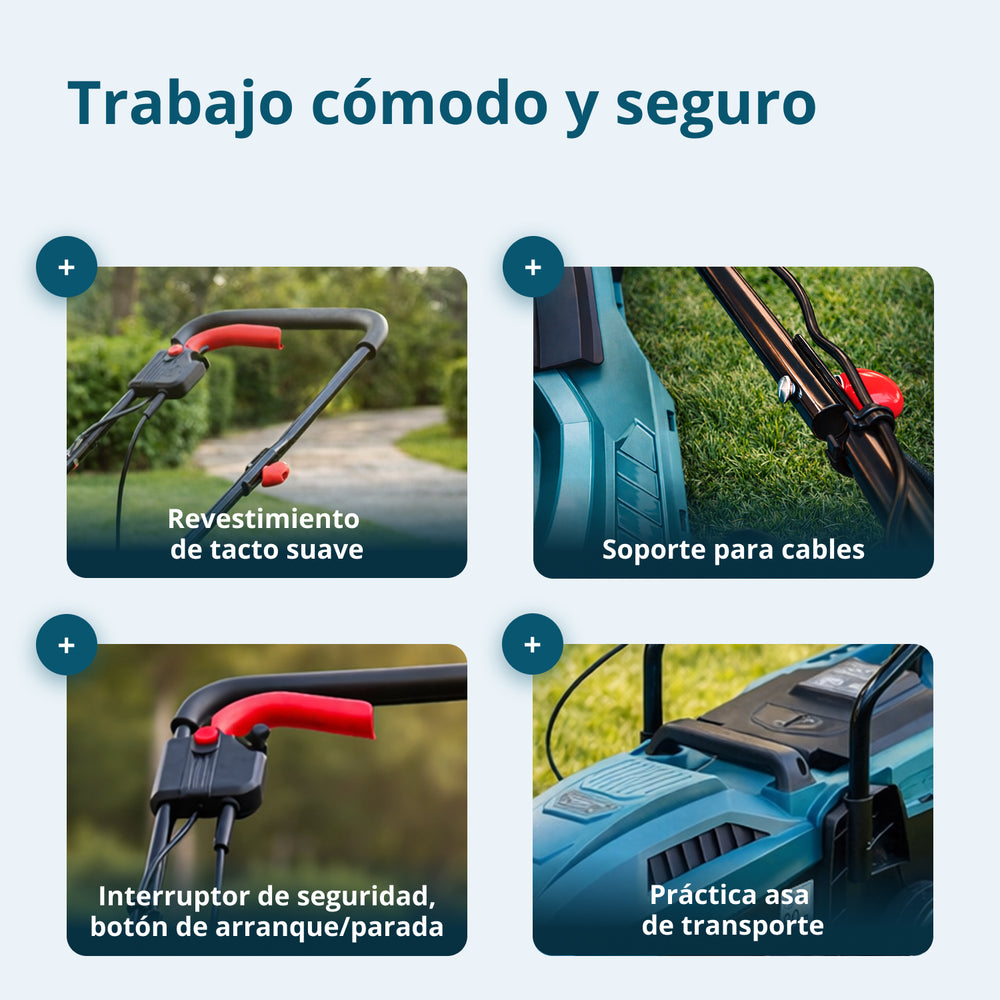 Trabajo cómodo y seguro

+

Revestimiento de tacto suave

+

Soporte para cables

+

Interruptor de seguridad, botón de arranque/parada

+

Práctica asa de transporte